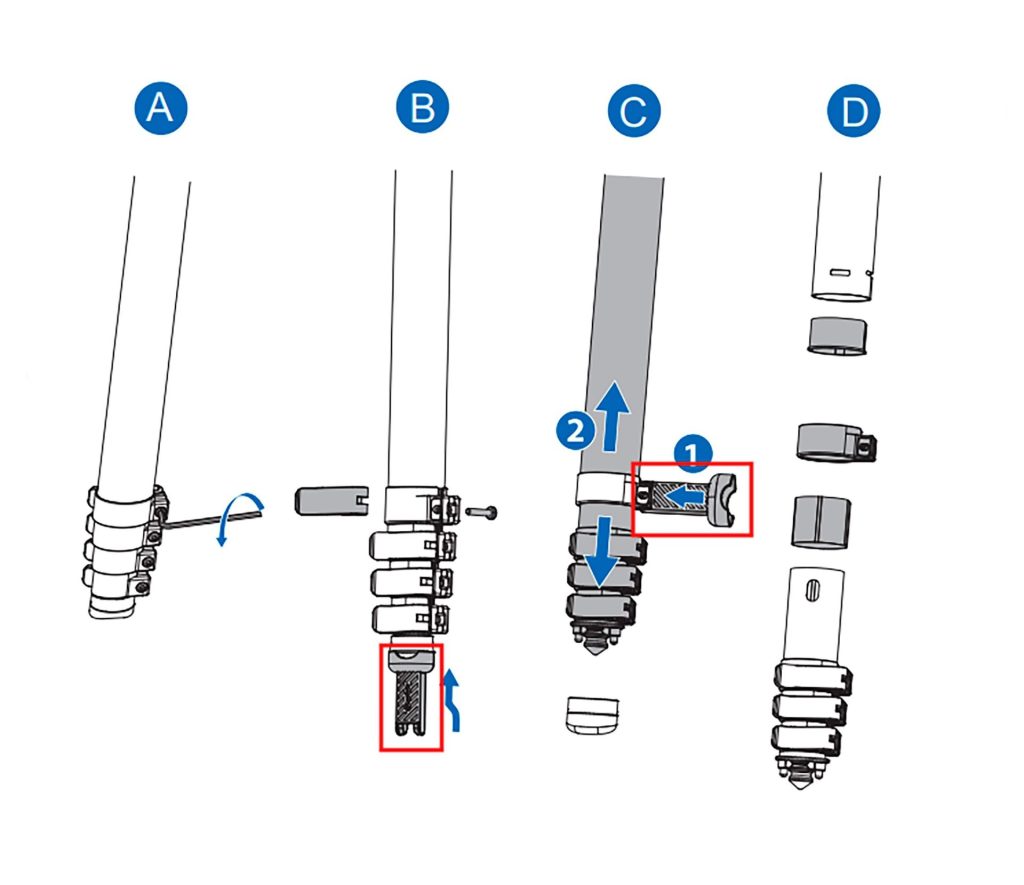 A B C D

2 1