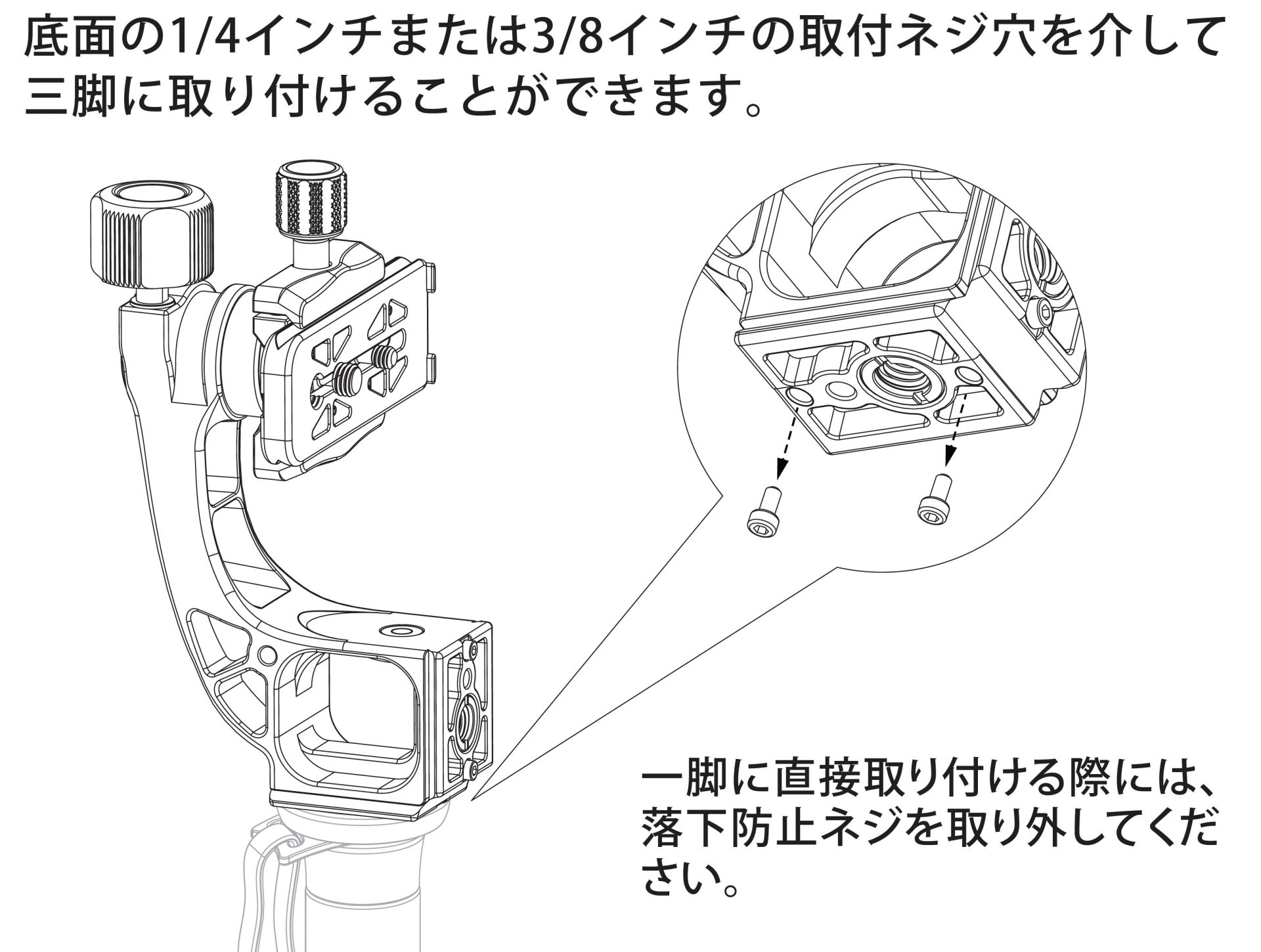 底面の1/4インチまたは3/8インチの取付ネジ穴を介して三脚に取り付けることができます。

一脚に直接取り付ける際には、落下防止ネジを取り外してください。