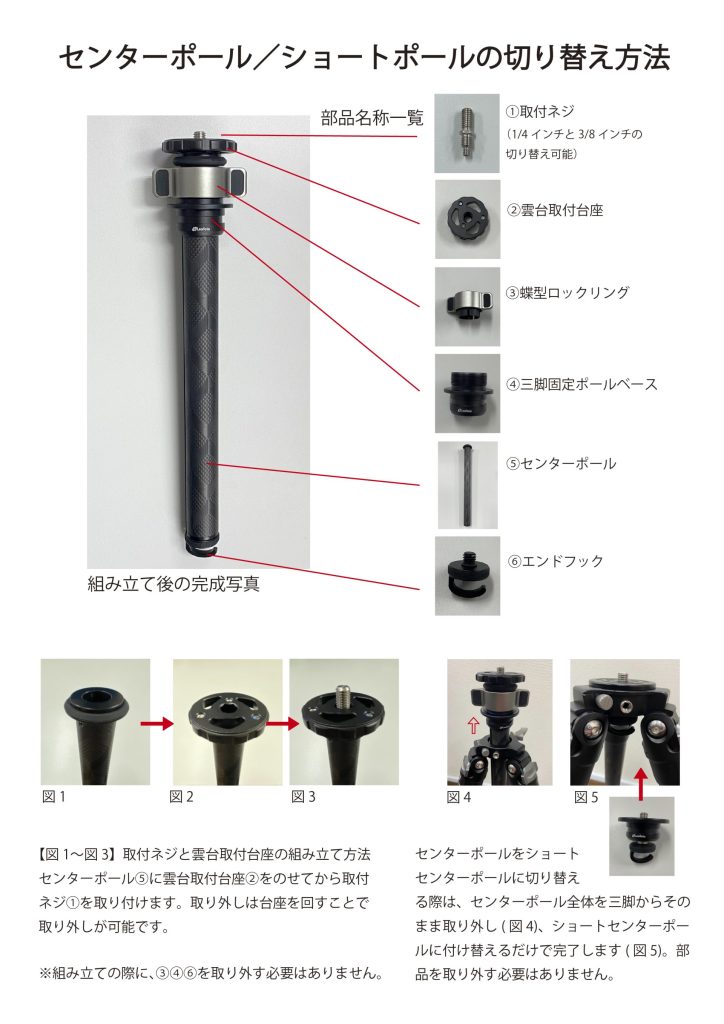 センターポール／ショートポールの切り替え方法

部品名称一覧

①取付ネジ
(1/4 インチと 3/8 インチの切り替え可能)

②雲台取付台座

③蝶型ロックリング

④三脚固定ポールベース

⑤センターポール

⑥エンドフック

組み立て後の完成写真

図 1

図 2

図 3

図 4

図 5

【図 1〜図 3】取付ネジと雲台取付台座の組み立て方法
センターポール⑤に雲台取付台座②をのせてから取付ネジ①を取り付けます。取り外しは台座を回すことで取り外しが可能です。

※組み立ての際に、③④⑥を取り外す必要はありません。

センターポールをショートセンターポールに切り替える際は、センターポール全体を三脚からそのまま取り外し ( 図 4)、ショートセンターポールに付け替えるだけで完了します ( 図 5)。部品を取り外す必要はありません。